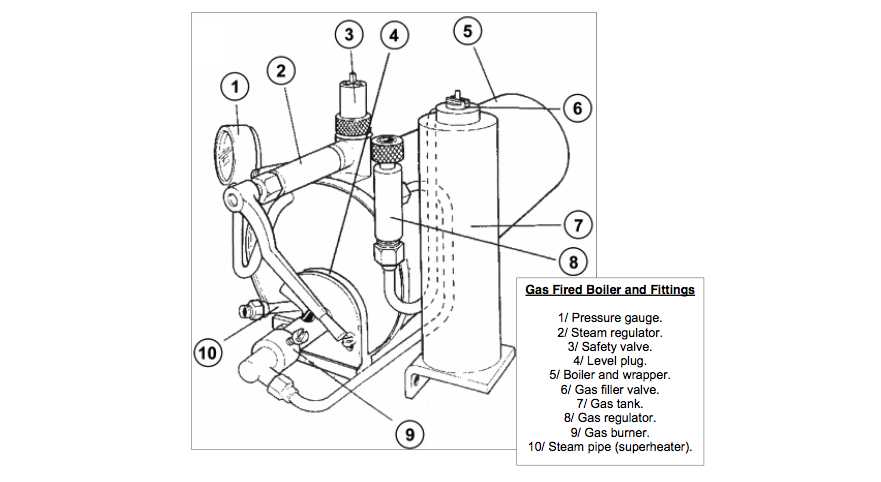 1
2
3
4
5
6
7
8
9
10

Gas Fired Boiler and Fittings

1/ Pressure gauge.
2/ Steam regulator.
3/ Safety valve.
4/ Level plug.
5/ Boiler and wrapper.
6/ Gas filler valve.
7/ Gas tank.
8/ Gas regulator.
9/ Gas burner.
10/ Steam pipe (superheater).