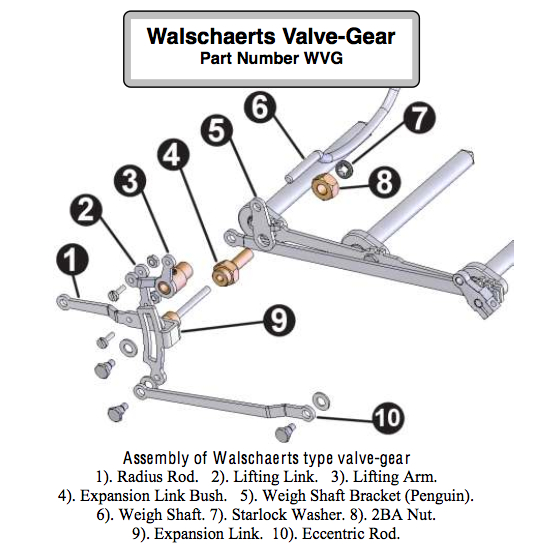 Walschaerts Valve-Gear
Part Number WVG

6
7
5
4
8
3
2
1
9
10

Assembly of Walschaerts type valve-gear
1). Radius Rod. 2). Lifting Link. 3). Lifting Arm.
4). Expansion Link Bush. 5). Weigh Shaft Bracket (Penguin).
6). Weigh Shaft. 7). Starlock Washer. 8). 2BA Nut.
9). Expansion Link. 10). Eccentric Rod.